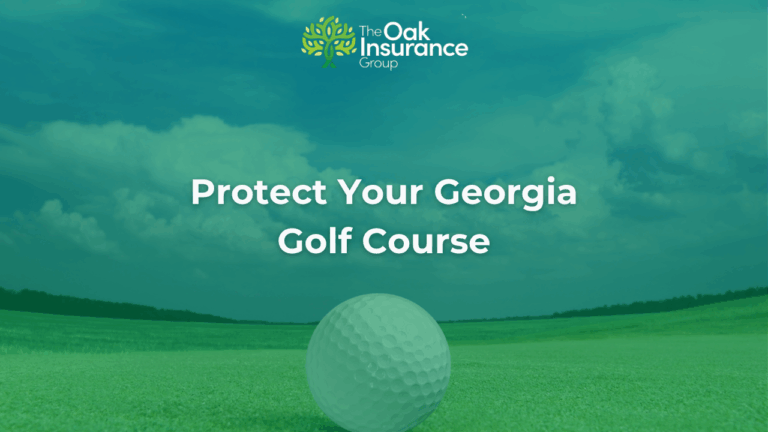 The Oak Insurance Group

Protect Your Georgia Golf Course